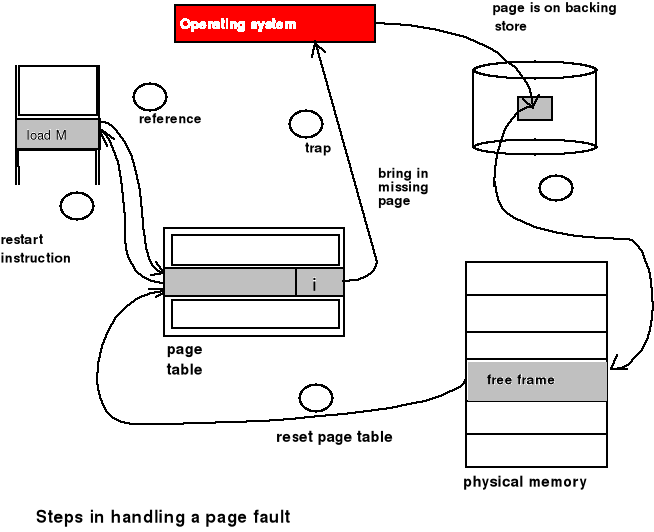 Operating system

page is on backing store

load M

reference

trap

bring in missing page

restart instruction

i

page table

free frame

reset page table

physical memory

Steps in handling a page fault