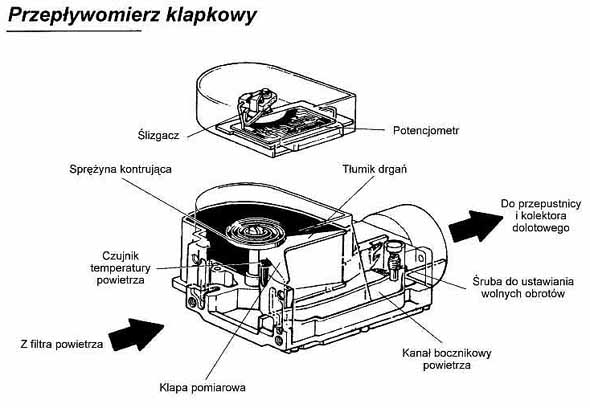 Przepływomierz klapkowy

Ślizgacz

Potencjometr

Sprężyna kontrująca

Tłumik drgań

Do przepustnicy i kolektora dolotowego

Czujnik temperatury powietrza

Śruba do ustawiania wolnych obrotów

Z filtra powietrza

Kanał bocznikowy powietrza

Klapa pomiarowa