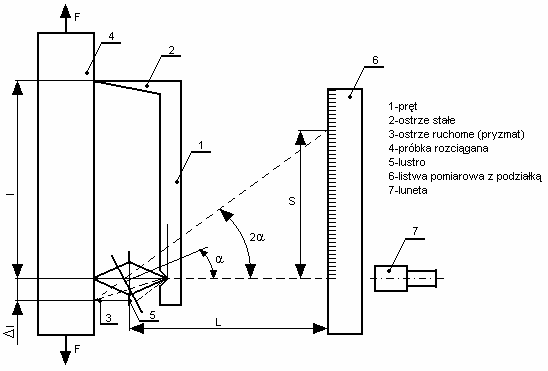 F
4
2
6
1-pręt
2-ostrze stałe
3-ostrze ruchome (pryzmat)
4-próbka rozciągana
5-lustro
6-listwa pomiarowa z podziałką
7-luneta
1
l
S
$2\alpha$
$\alpha$
7
3
5
L
$\Delta l$
F