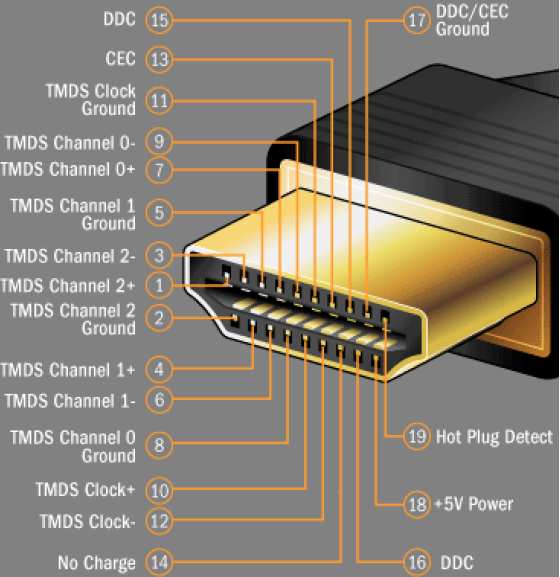 DDC 15
CEC 13
TMDS Clock Ground 11
TMDS Channel 0- 9
TMDS Channel 0+ 7
TMDS Channel 1 Ground 5
TMDS Channel 2- 3
TMDS Channel 2+ 1
TMDS Channel 2 Ground 2
TMDS Channel 1+ 4
TMDS Channel 1- 6
TMDS Channel 0 Ground 8
TMDS Clock+ 10
TMDS Clock- 12
No Charge 14

17 DDC/CEC Ground
19 Hot Plug Detect
18 +5V Power
16 DDC