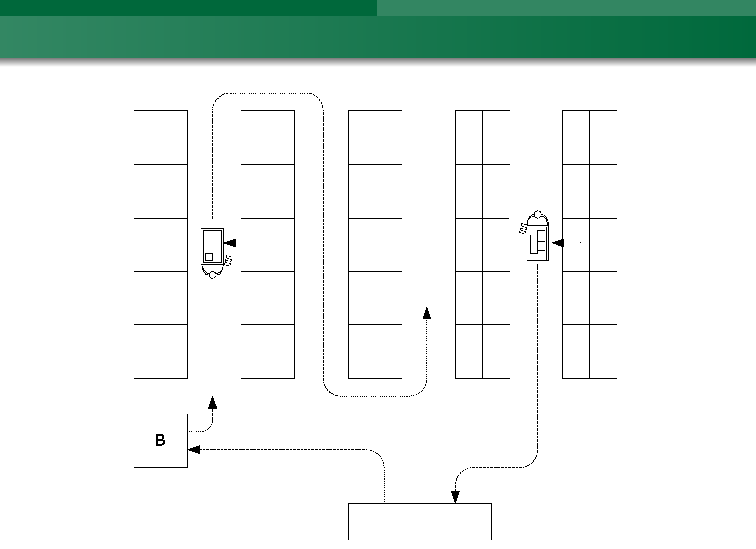 B