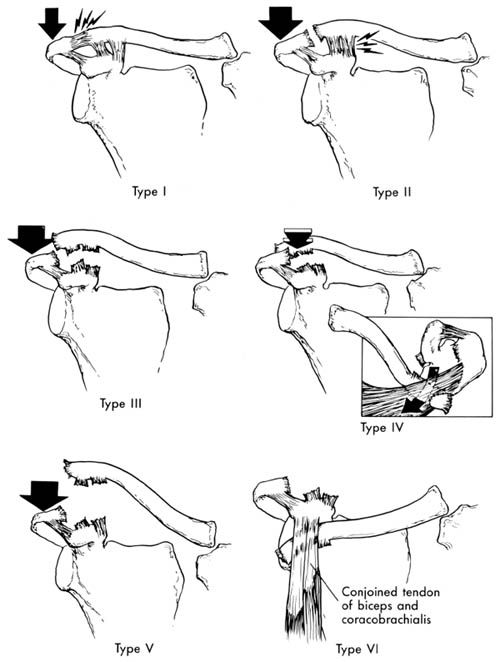 Type I

Type II

Type III

Type IV

Type V

Conjoined tendon of biceps and coracobrachialis

Type VI