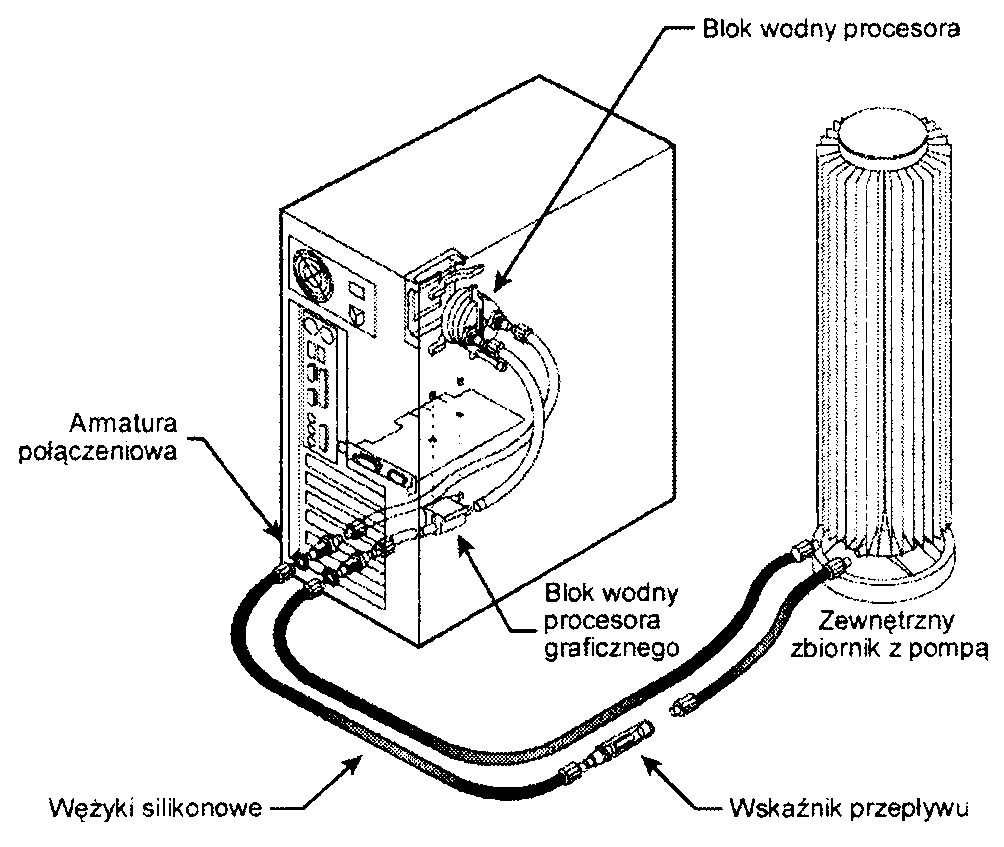 Blok wodny procesora

Armatura połączeniowa

Blok wodny procesora graficznego

Zewnętrzny zbiornik z pompą

Wężyki silikonowe

Wskaźnik przepływu