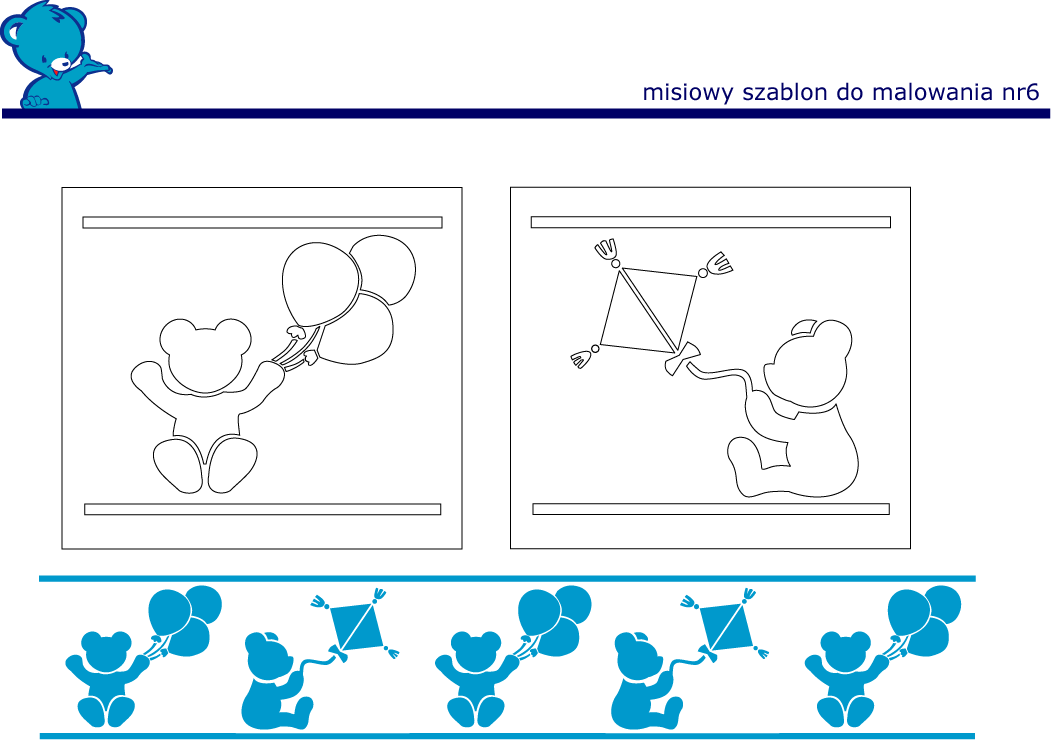 misiowy szablon do malowania nr6