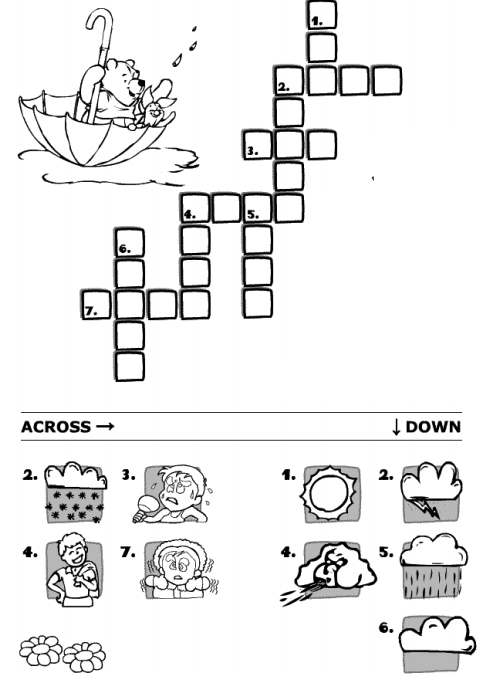 1.
2.
3.
4.
5.
6.
7.

ACROSS →

↓ DOWN

2.
3.
4.
7.

1.
2.
4.
5.
6.