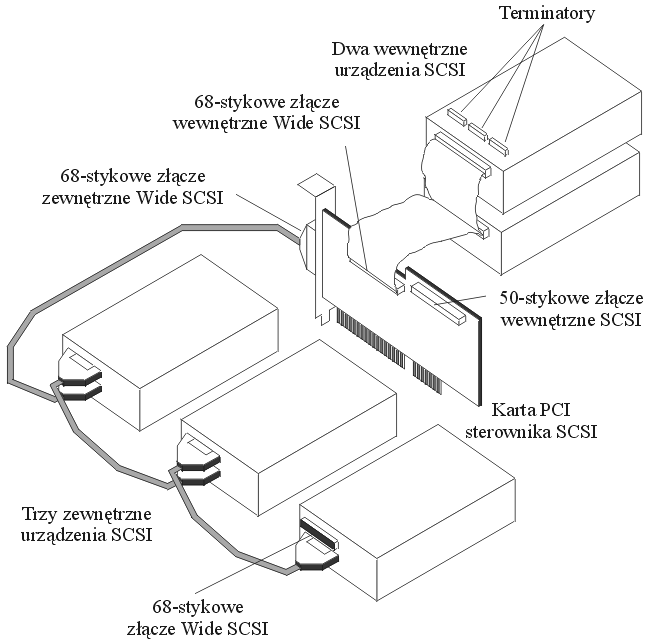 Terminatory

Dwa wewnętrzne urządzenia SCSI

68-stykowe złącze wewnętrzne Wide SCSI

68-stykowe złącze zewnętrzne Wide SCSI

50-stykowe złącze wewnętrzne SCSI

Karta PCI sterownika SCSI

Trzy zewnętrzne urządzenia SCSI

68-stykowe złącze Wide SCSI