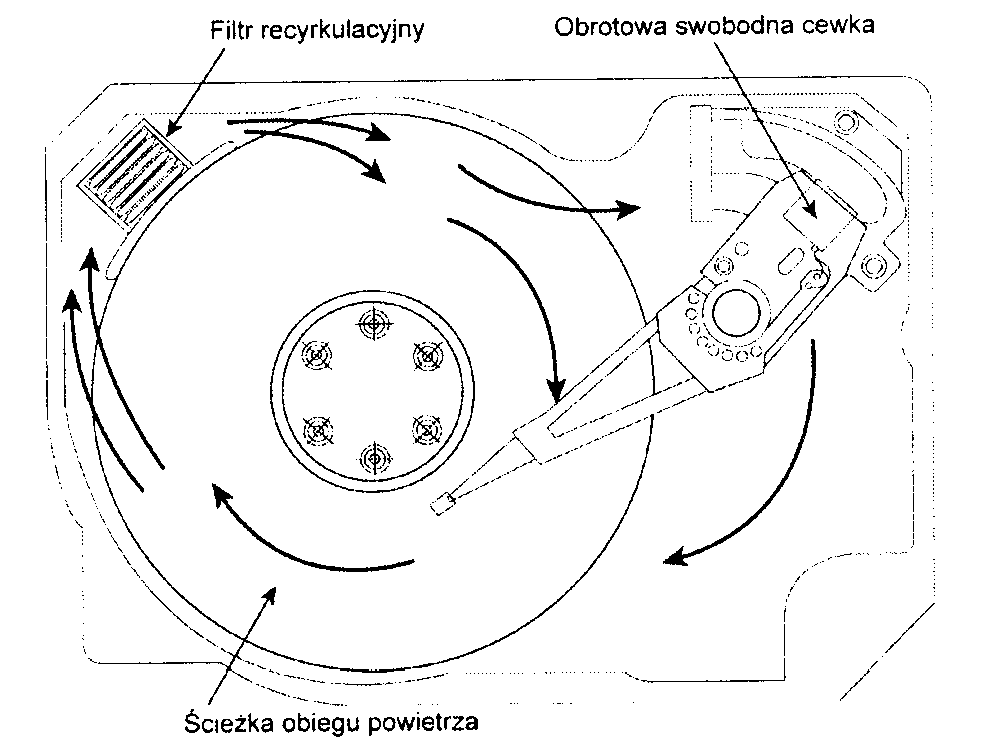 Filtr recyrkulacyjny

Obrotowa swobodna cewka

Ścieżka obiegu powietrza