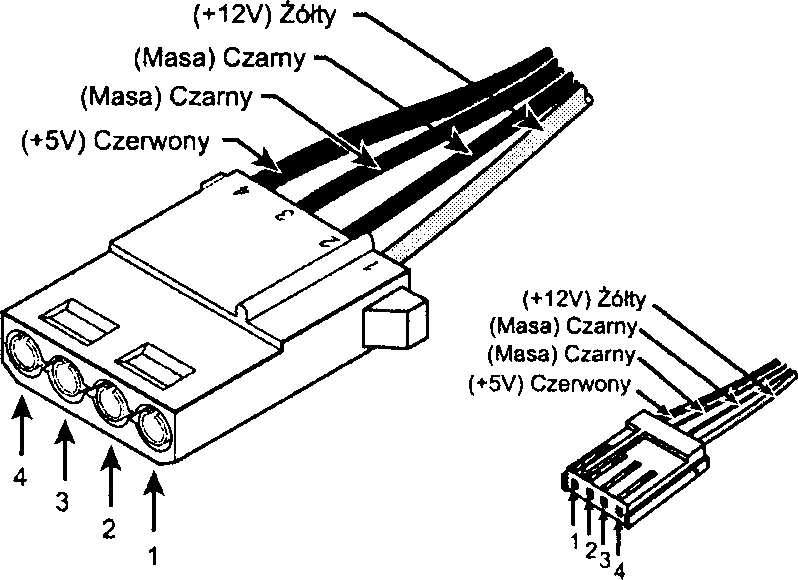 (+12V) Żółty
(Masa) Czarny
(Masa) Czarny
(+5V) Czerwony

4
3
2
1

4
3
2
1

(+12V) Żółty
(Masa) Czarny
(Masa) Czarny
(+5V) Czerwony

1
2
3
4