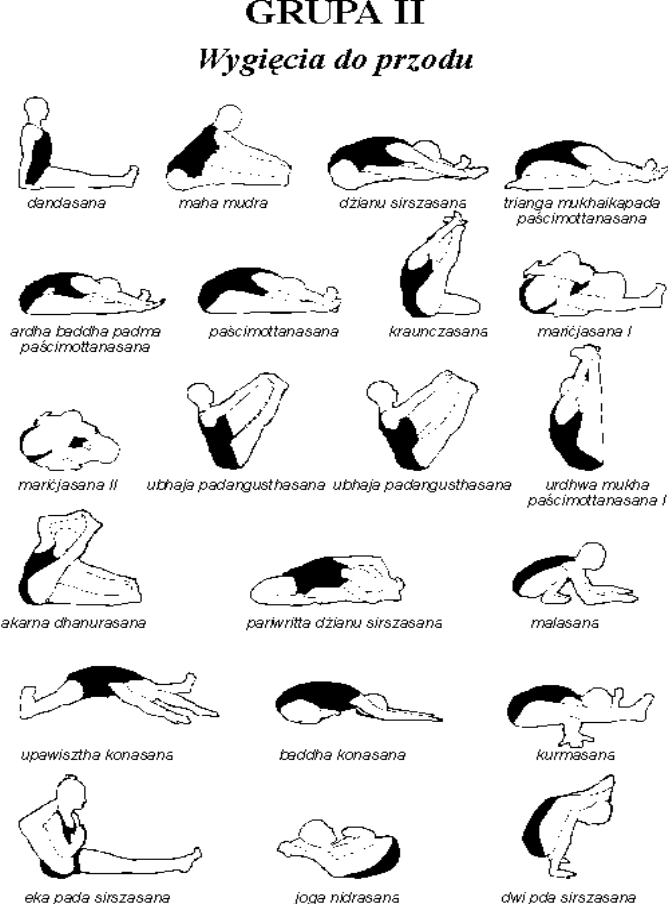 GRUPA II

Wygięcia do przodu

dandasana

maha mudra

dżianu sirszasana

trianga mukhaikapada paścimottanasana

ardha baddha padma paścimottanasana

paścimottanasana

kraunczasana

marićjasana I

marićjasana II

ubhaja padangusthasana

ubhaja padangusthasana

urdhwa mukha paścimottanasana I

akarna dhanurasana

pariwritta dżianu sirszasana

malasana

upawisztha konasana

baddha konasana

kurmasana

eka pada sirszasana

joga nidrasana

dwi pda sirszasana