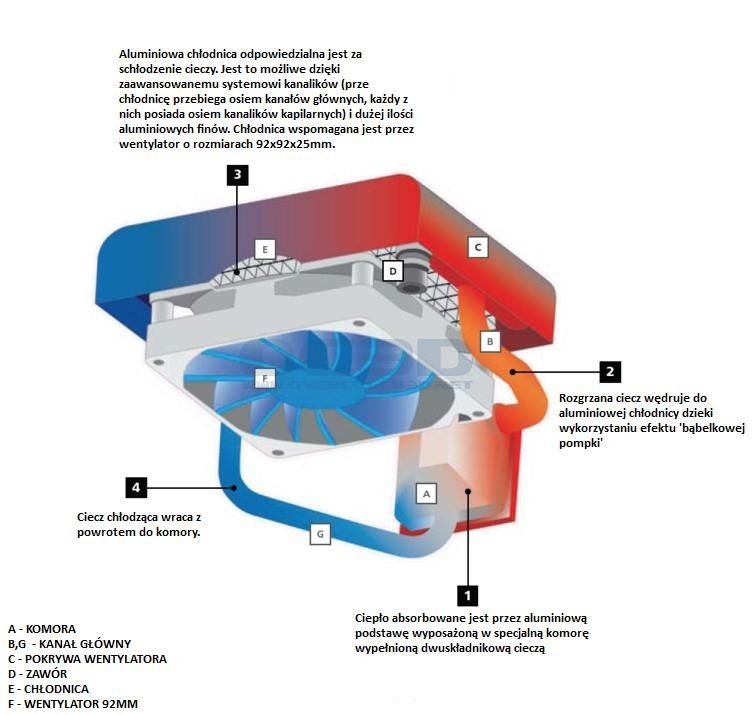 Aluminiowa chłodnica odpowiedzialna jest za schłodzenie cieczy. Jest to możliwe dzięki zaawansowanemu systemowi kanalików (prze chłodnicę przebiega osiem kanałów głównych, każdy z nich posiada osiem kanalików kapilarnych) i dużej ilości aluminiowych finów. Chłodnica wspomagana jest przez wentylator o rozmiarach 92x92x25mm.

3

E

D

C

B

F

2

Rozgrzana ciecz wędruje do aluminiowej chłodnicy dzieki wykorzystaniu efektu 'bąbelkowej pompki'

4

Ciecz chłodząca wraca z powrotem do komory.

A

G

1

Ciepło absorbowane jest przez aluminiową podstawę wyposażoną w specjalną komorę wypełnioną dwuskładnikową cieczą

A - KOMORA
B,G - KANAŁ GŁÓWNY
C - POKRYWA WENTYLATORA
D - ZAWÓR
E - CHŁODNICA
F - WENTYLATOR 92MM