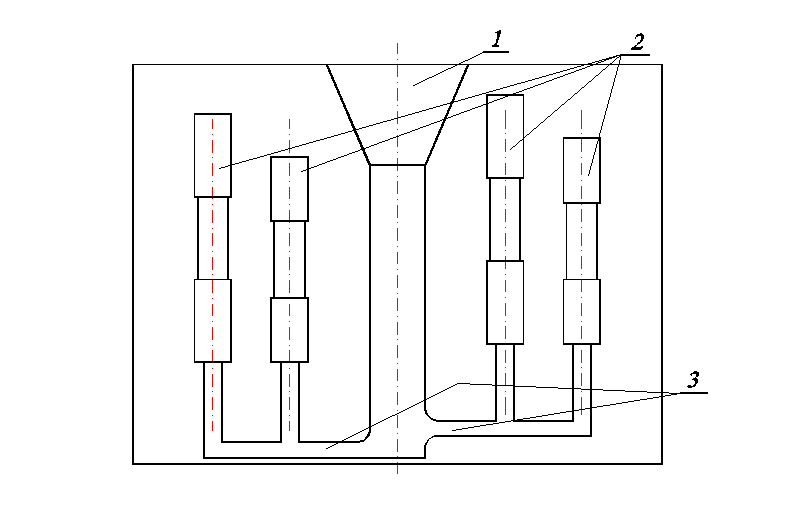 1
2
3