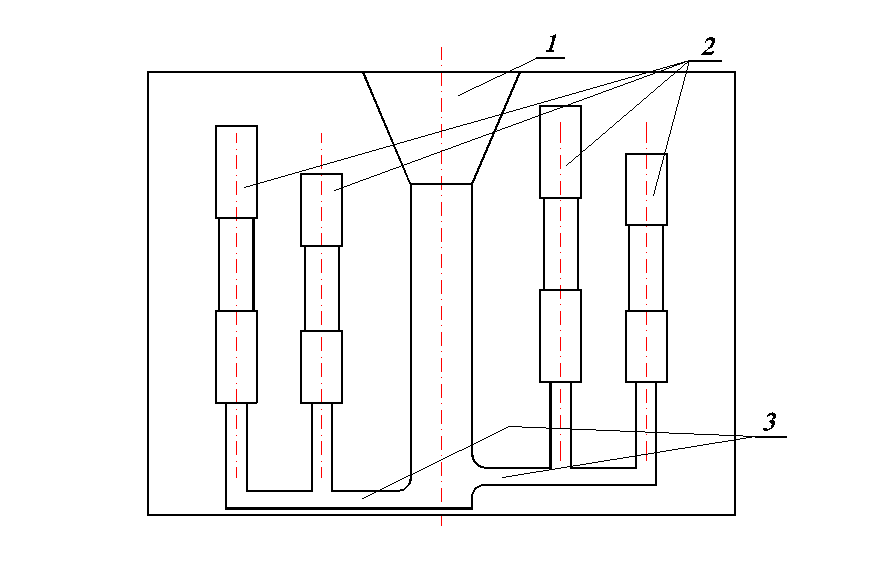 1
2
3