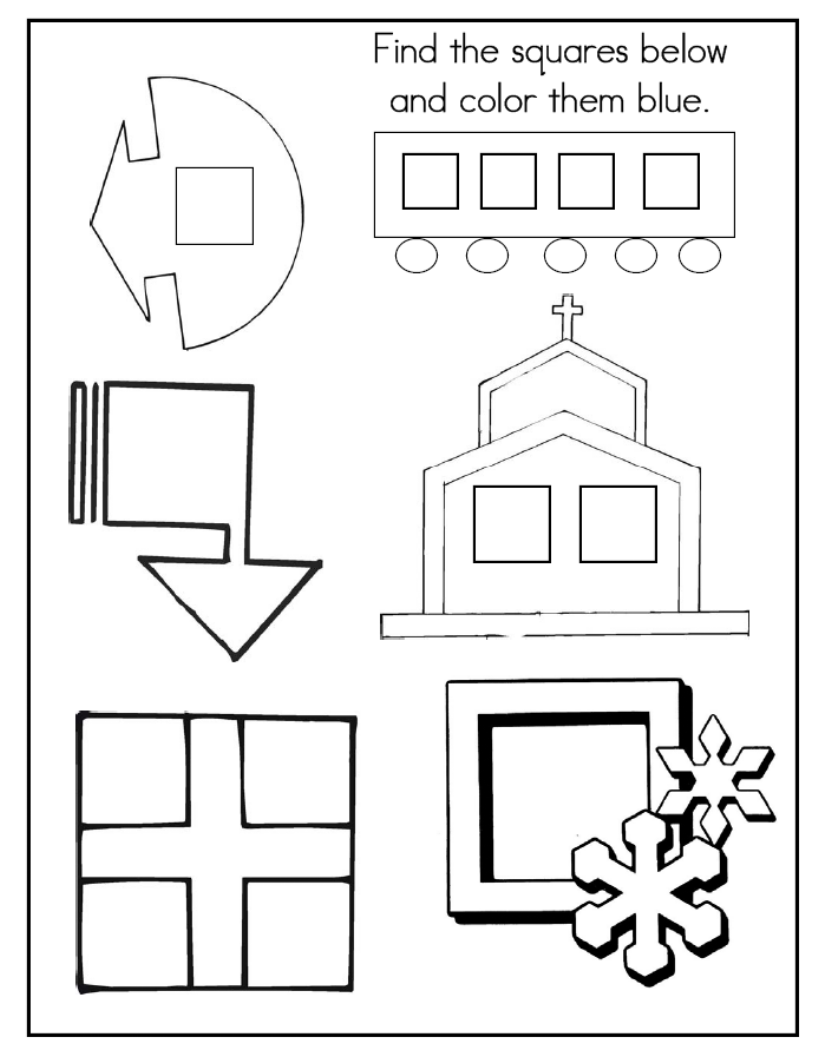 Find the squares below and color them blue.