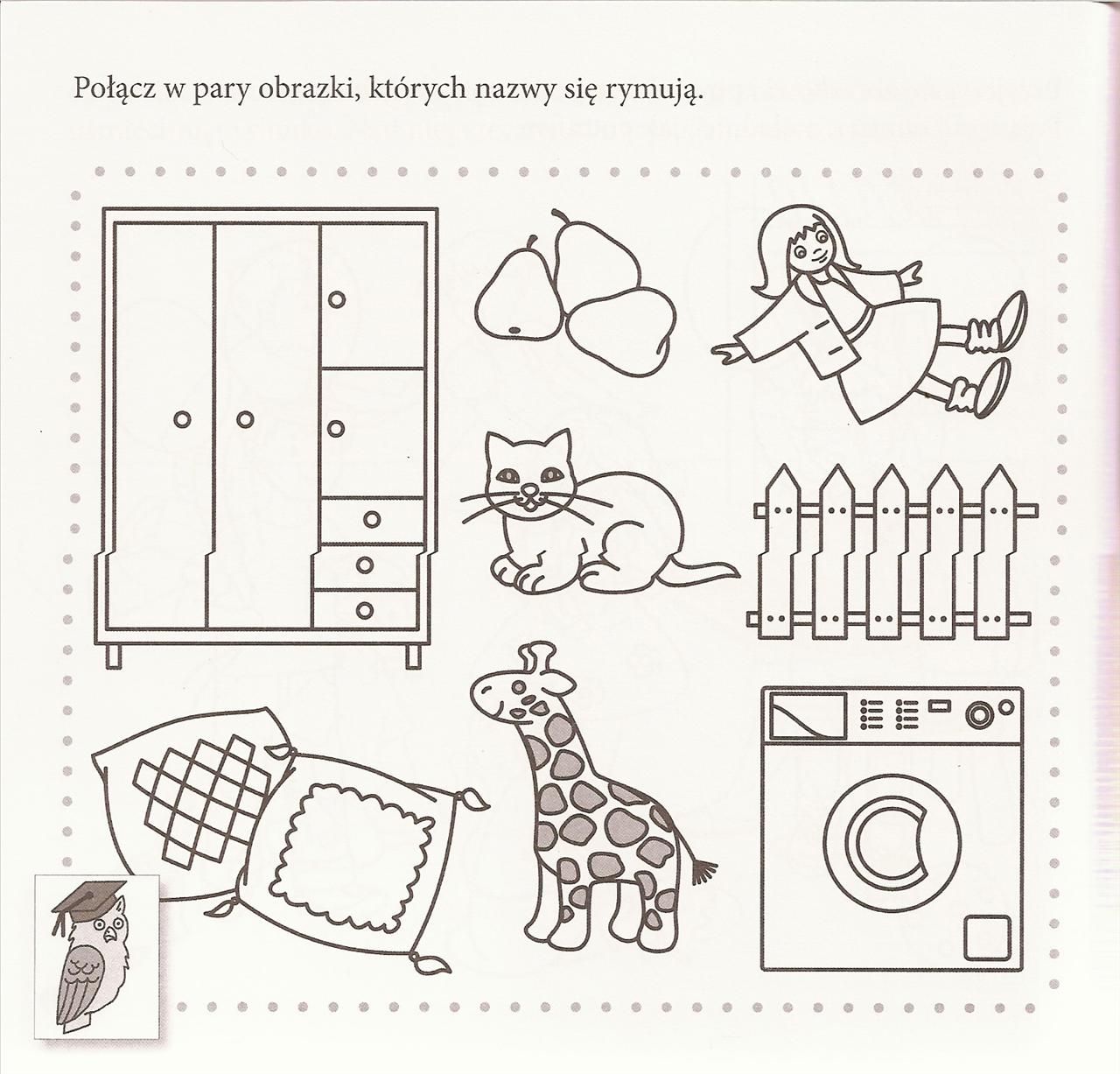 Połącz w pary obrazki, których nazwy się rymują.