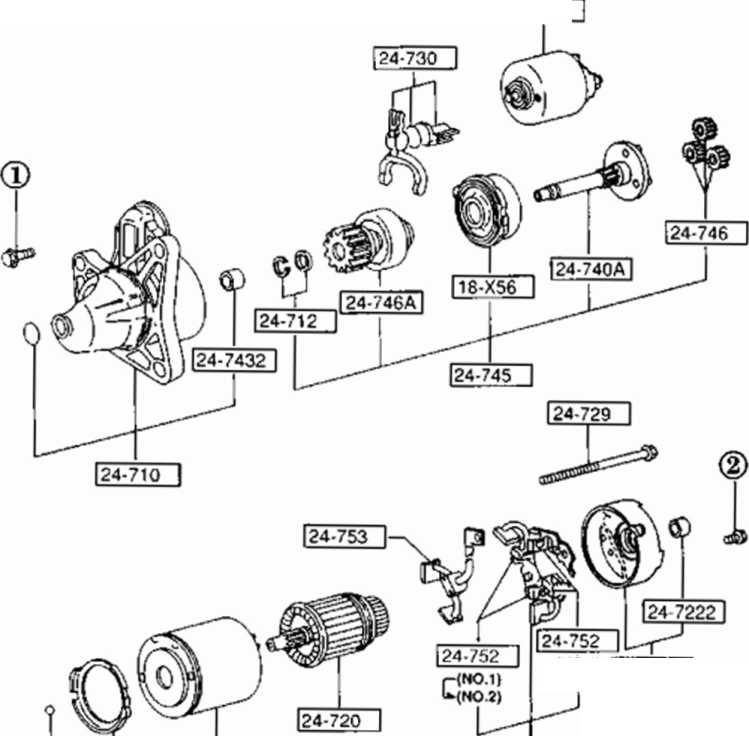 24-730

①

24-746

24-740A

18-X56

24-746A

24-712

24-7432

24-745

24-710

24-729

②

24-753

24-7222

24-752

24-752

(NO.1)
(NO.2)

24-720