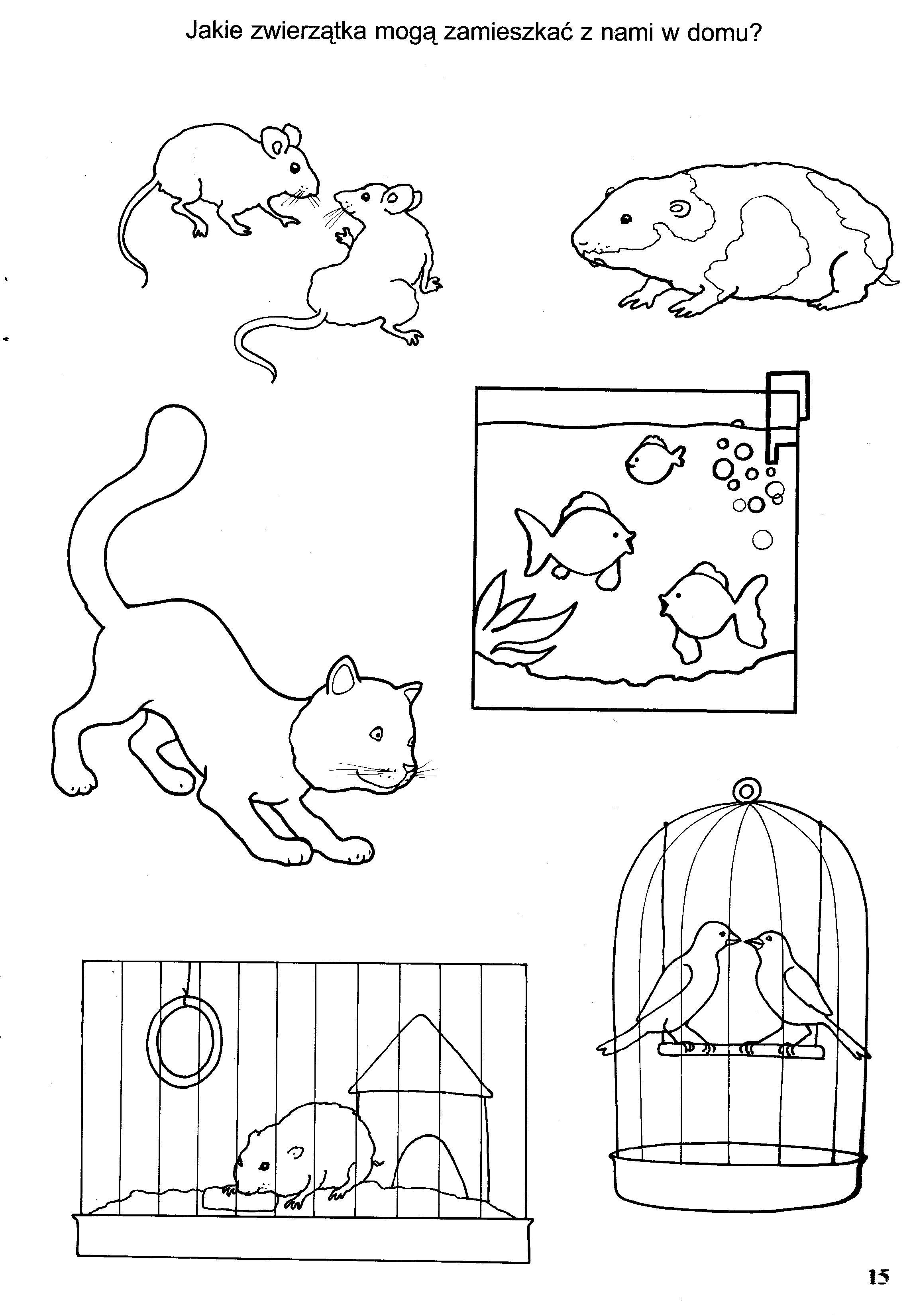 Jakie zwierzątka mogą zamieszkać z nami w domu?

15