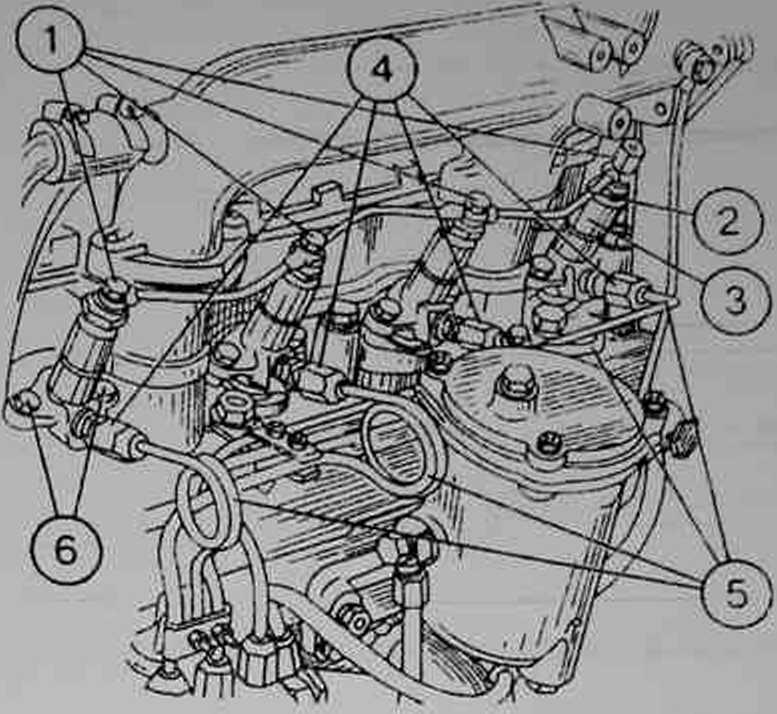 1
4
2
3
6
5