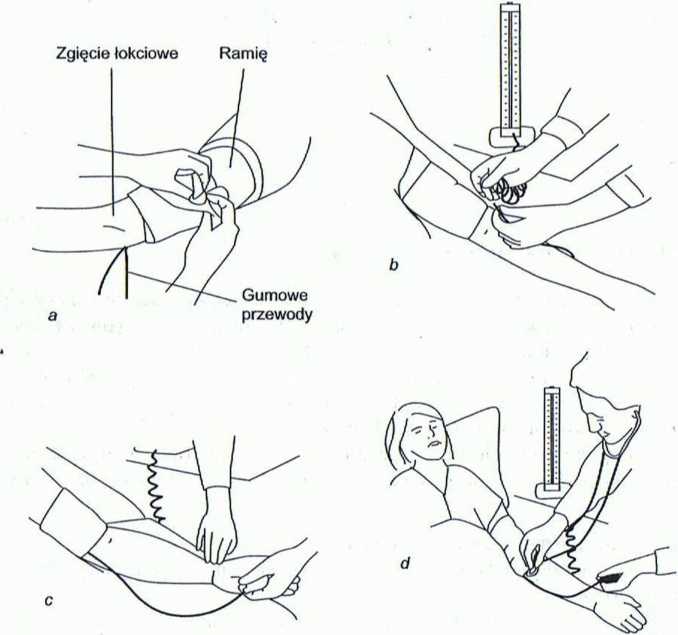 Zgięcie łokciowe

Ramię

Gumowe przewody

a

b

c

d