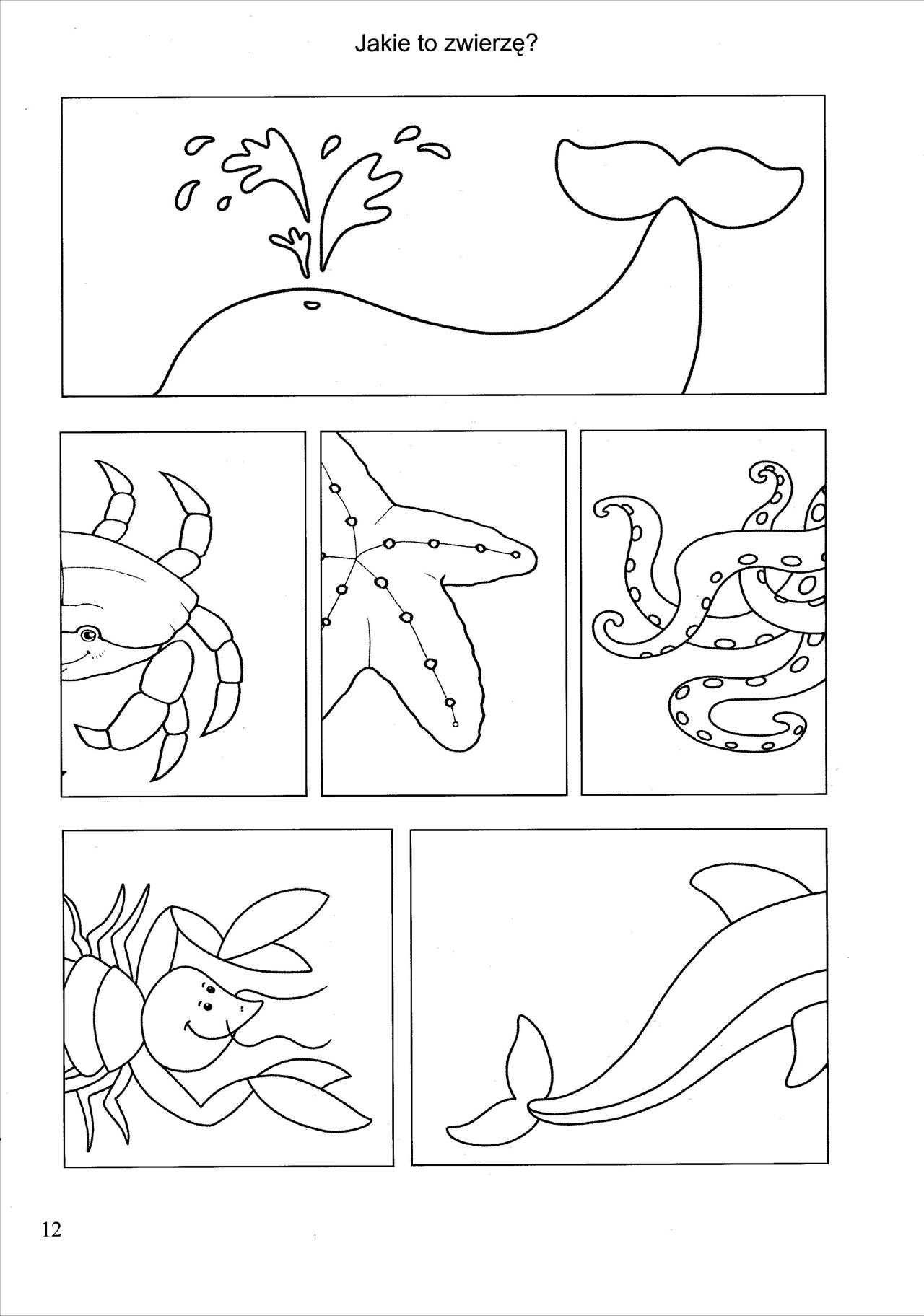 Jakie to zwierzę?

12