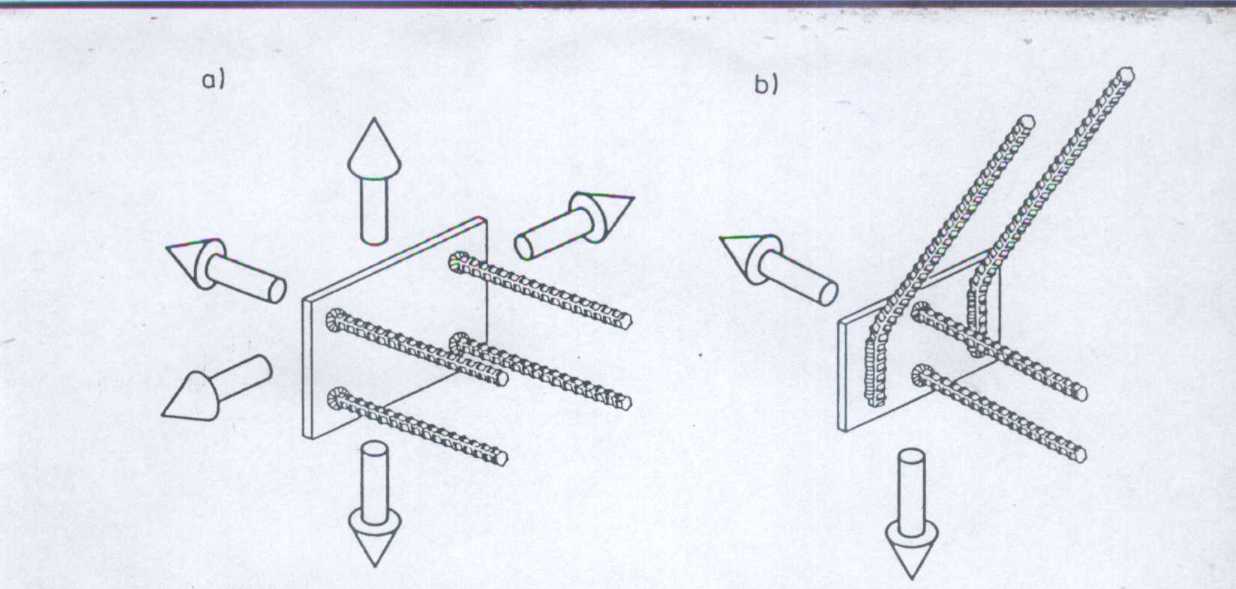 a)

b)