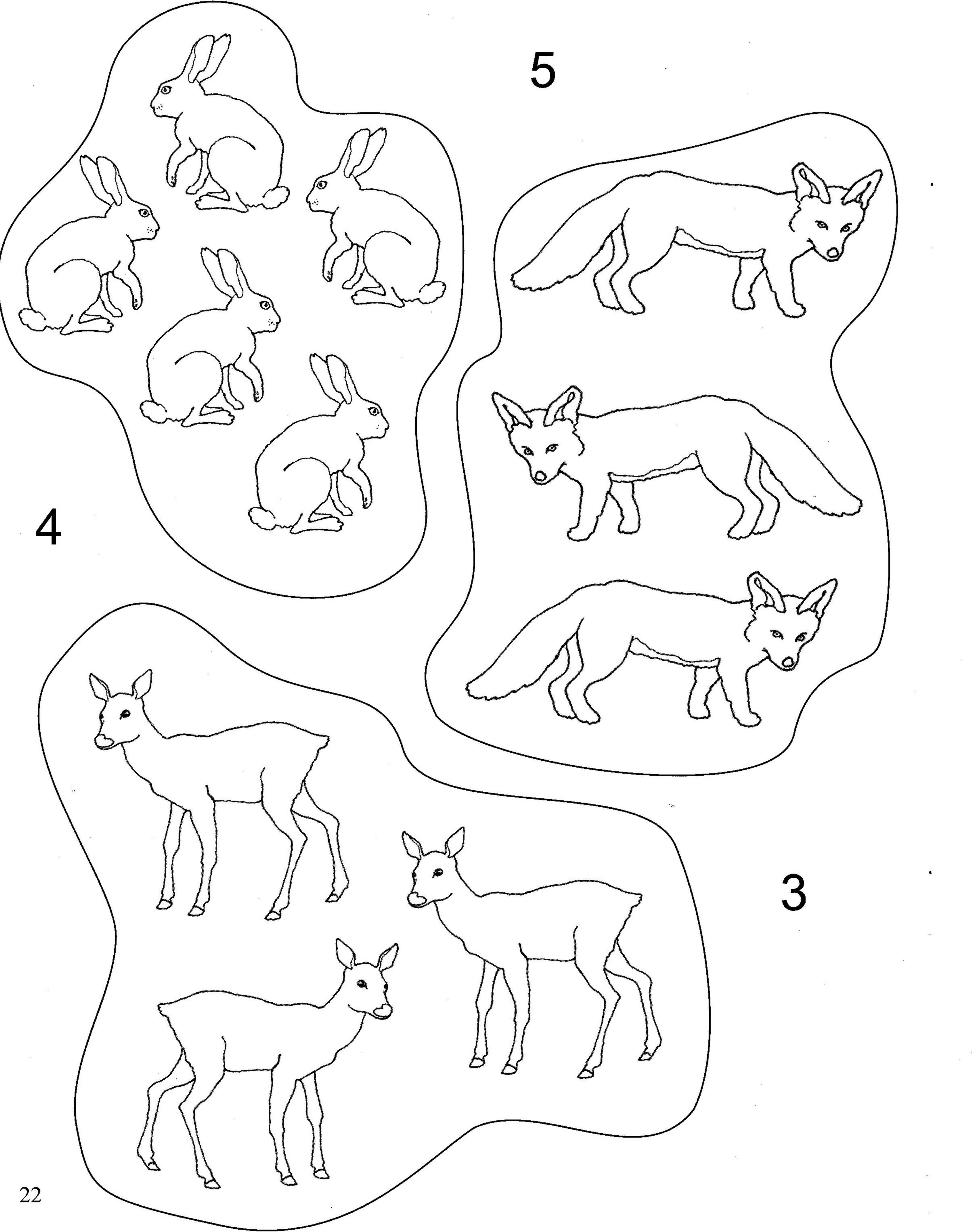 5

4

3

22