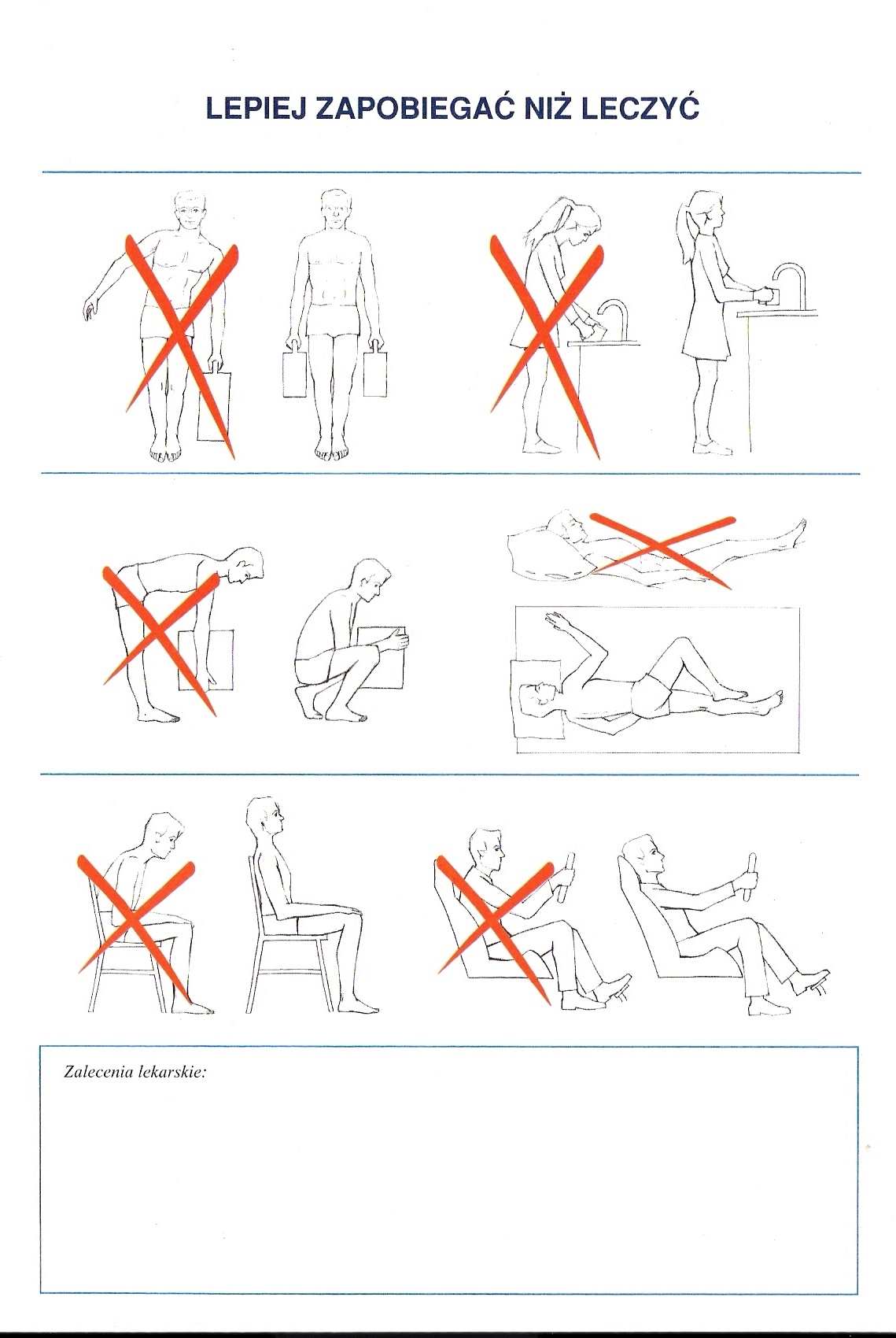 LEPIEJ ZAPOBIEGAĆ NIŻ LECZYĆ

Zalecenia lekarskie: