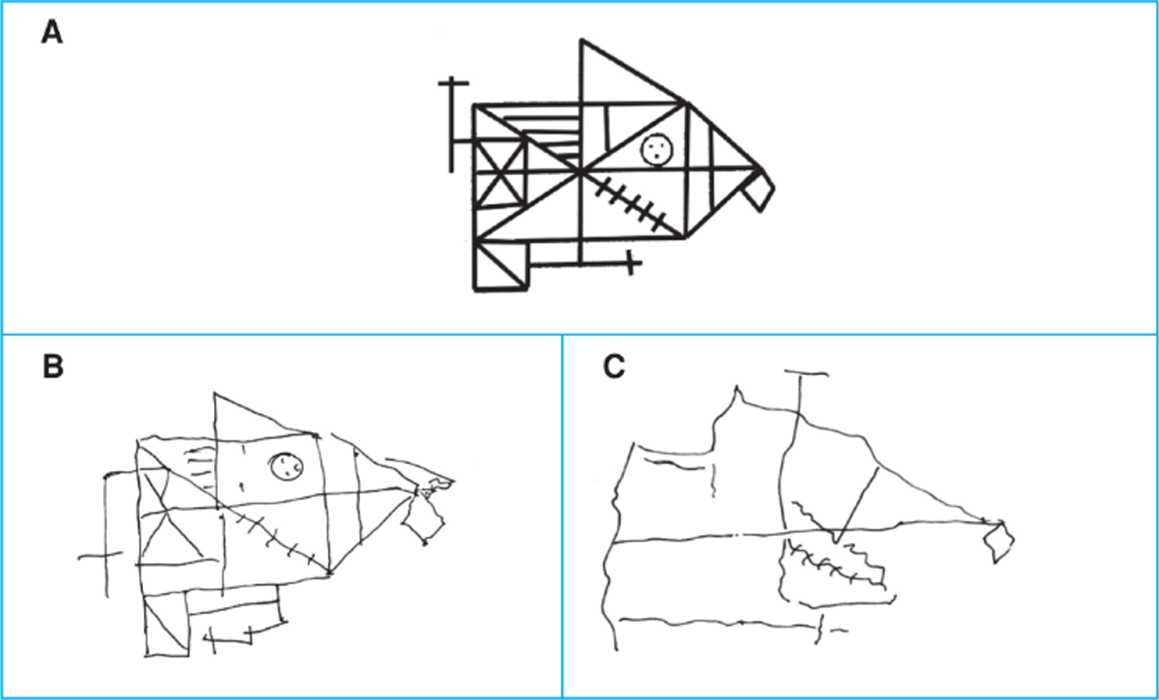 A

B

C