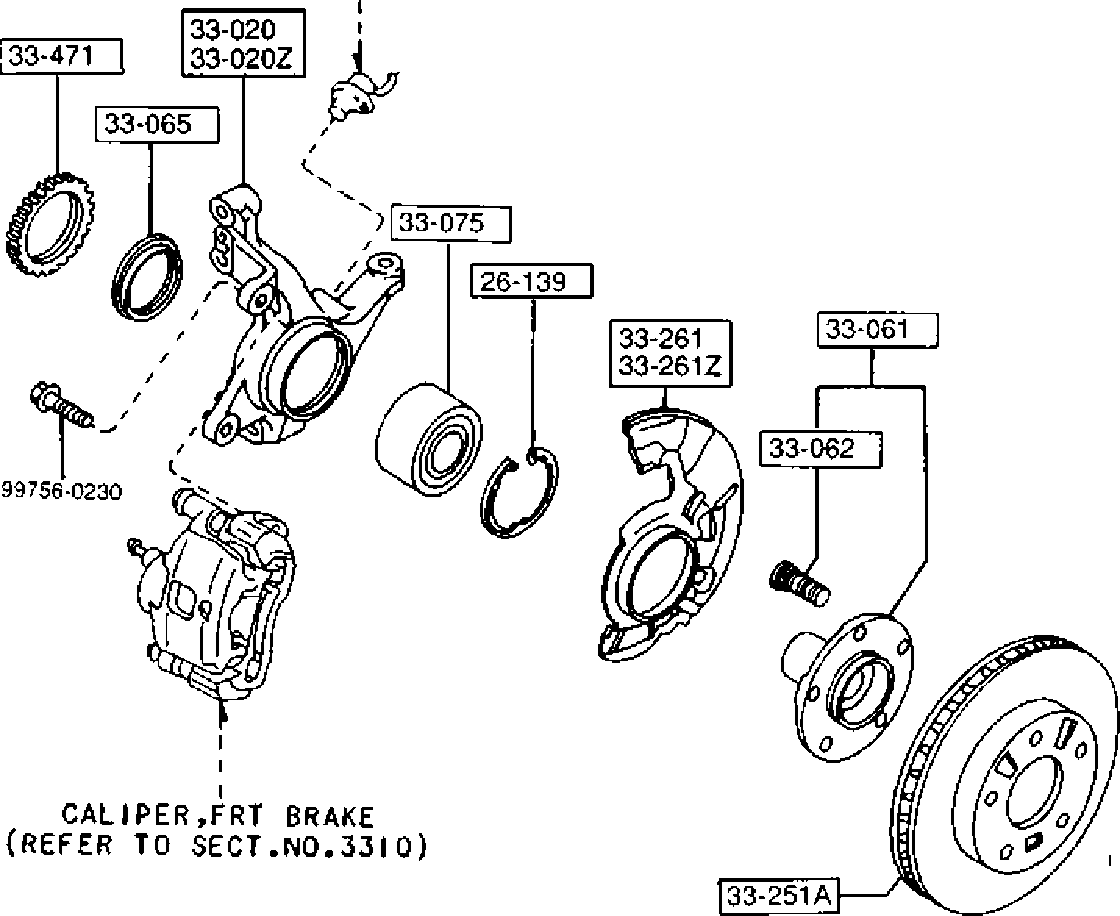 33-471

33-020
33-020Z

33-065

33-075

26-139

33-261
33-261Z

33-061

33-062

99756-0230

CALIPER,FRT BRAKE
(REFER TO SECT.NO.3310)

33-251A