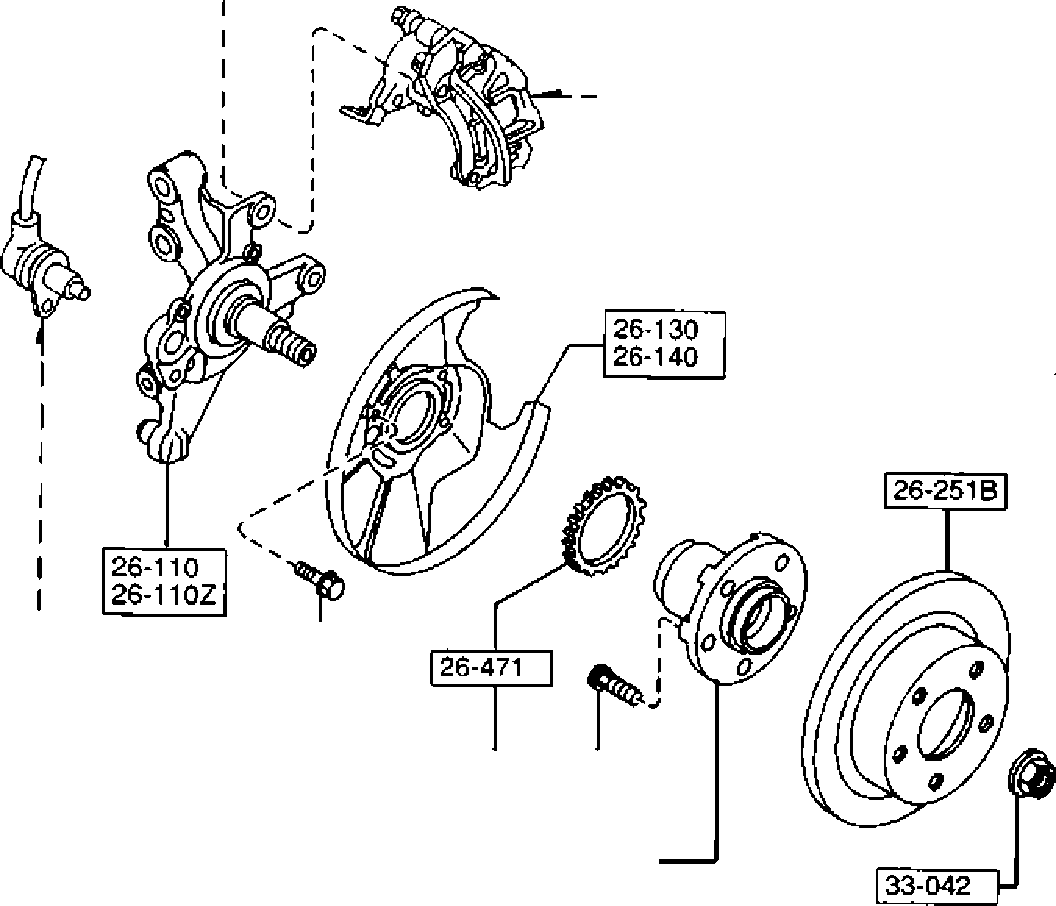 26-130
26-140

26-251B

26-110
26-110Z

26-471

33-042