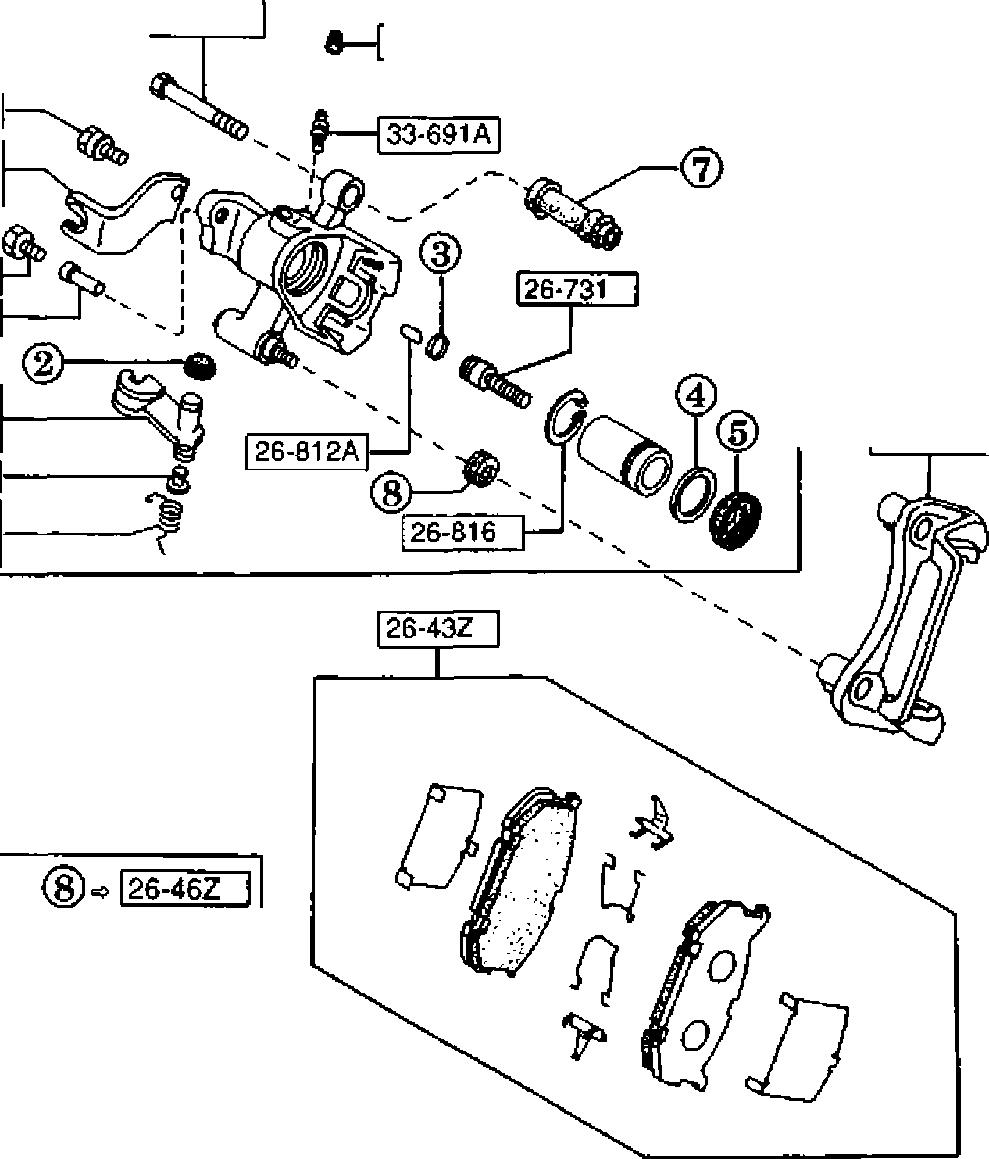 33-691A
7
3
26-731
2
4
5
26-812A
8
26-816
26-43Z
8 ⇨ 26-46Z