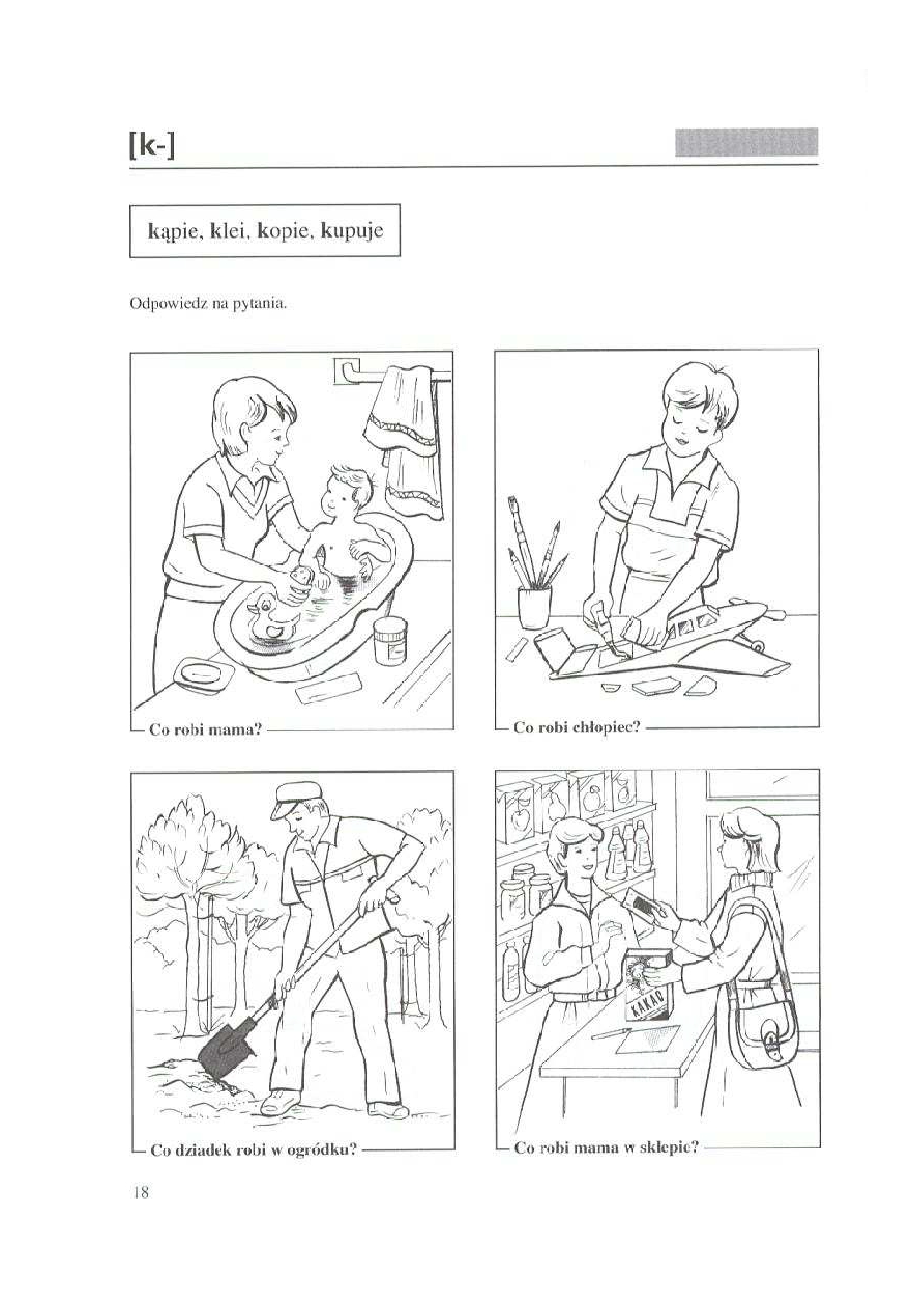 [k-]

kąpie, klei, kopie, kupuje

Odpowiedz na pytania.

Co robi mama?

Co robi chłopiec?

Co dziadek robi w ogródku?

KAKAO

Co robi mama w sklepie?

18