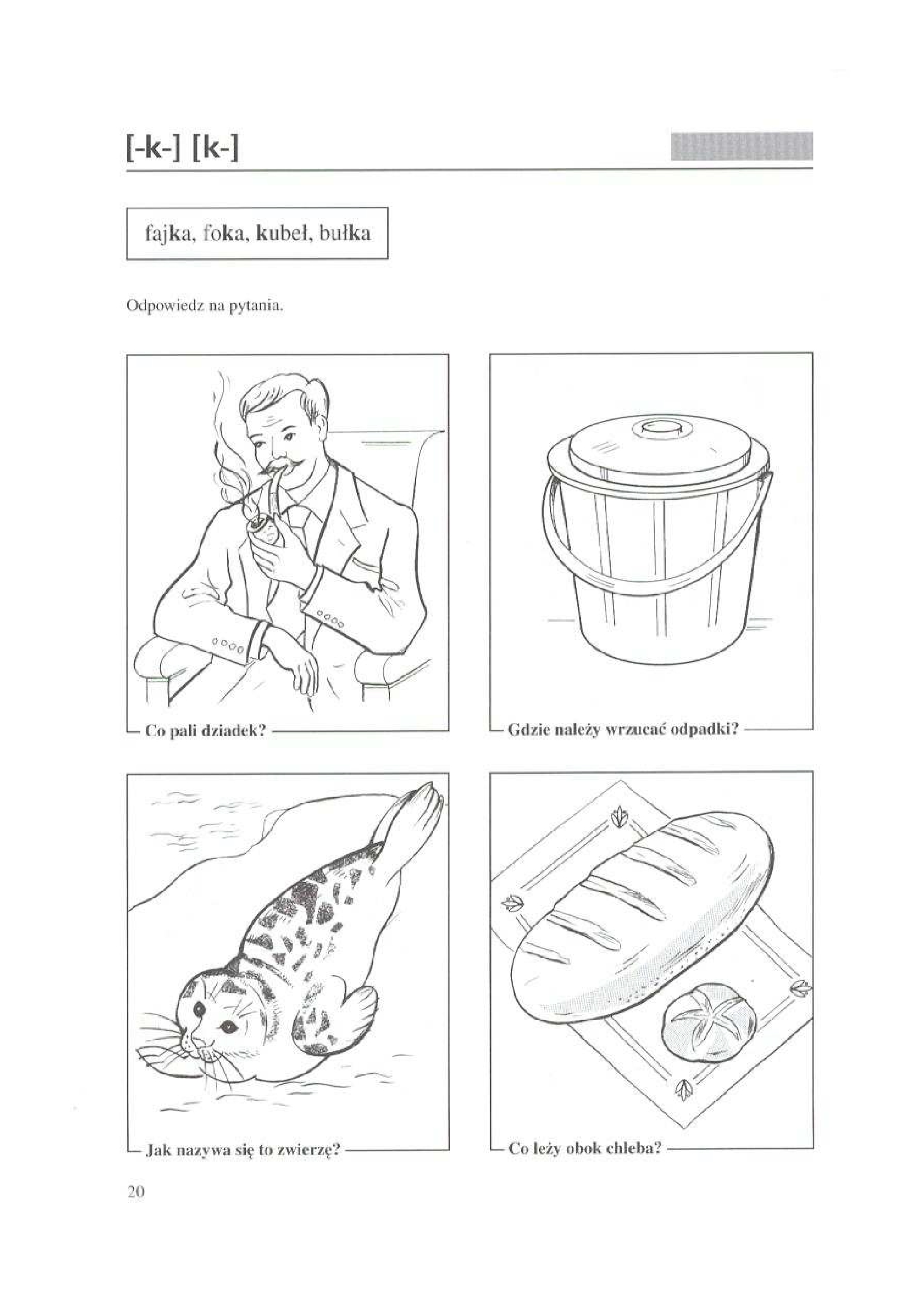 [-k-] [k-]

fajka, foka, kubeł, bułka

Odpowiedz na pytania.

Co pali dziadek?

Gdzie należy wrzucać odpadki?

Jak nazywa się to zwierzę?

Co leży obok chleba?

20