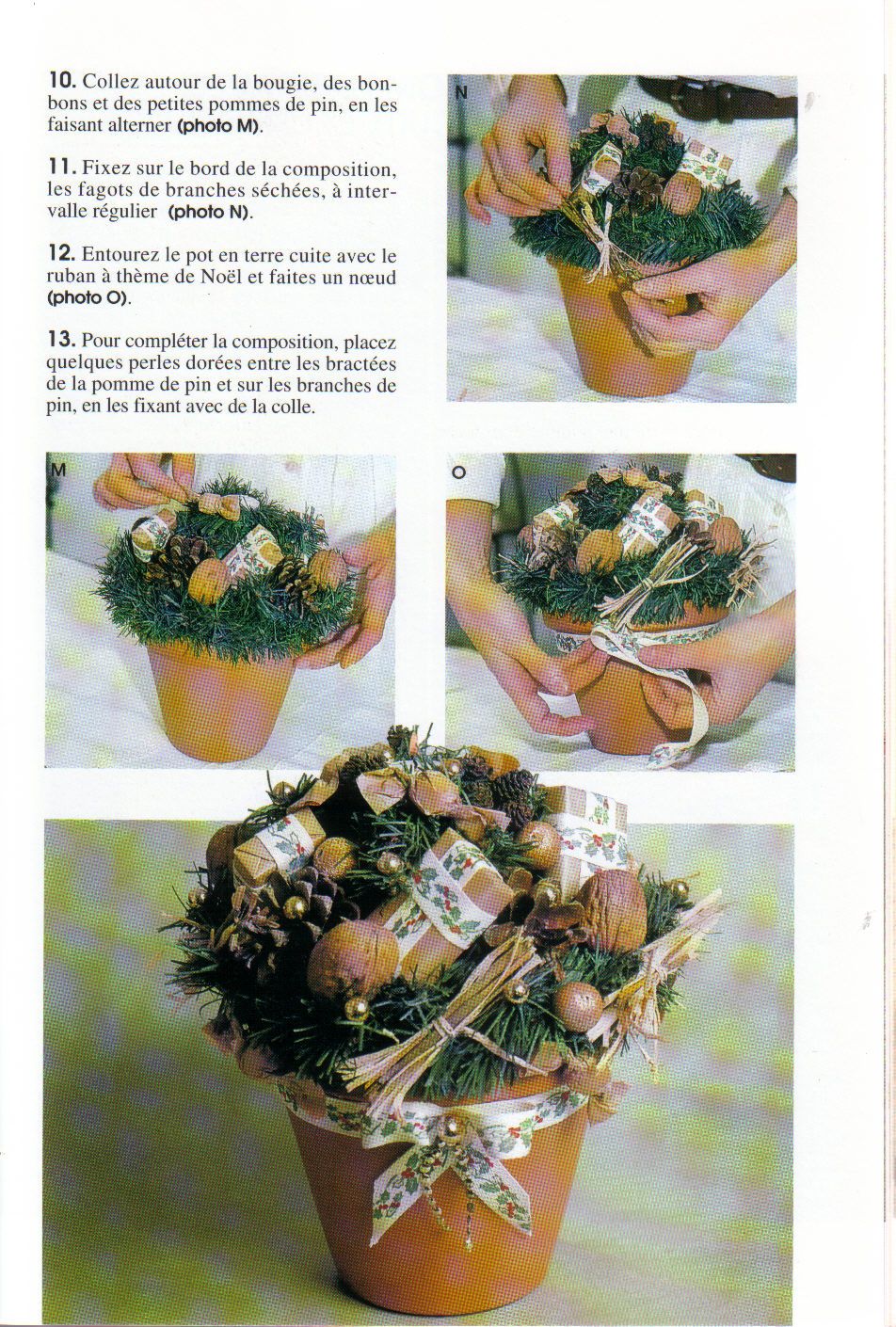 10. Collez autour de la bougie, des bonbons et des petites pommes de pin, en les faisant alterner (photo M).

11. Fixez sur le bord de la composition, les fagots de branches séchées, à intervalle régulier (photo N).

12. Entourez le pot en terre cuite avec le ruban à thème de Noël et faites un nœud (photo O).

13. Pour compléter la composition, placez quelques perles dorées entre les bractées de la pomme de pin et sur les branches de pin, en les fixant avec de la colle.

N

M

O